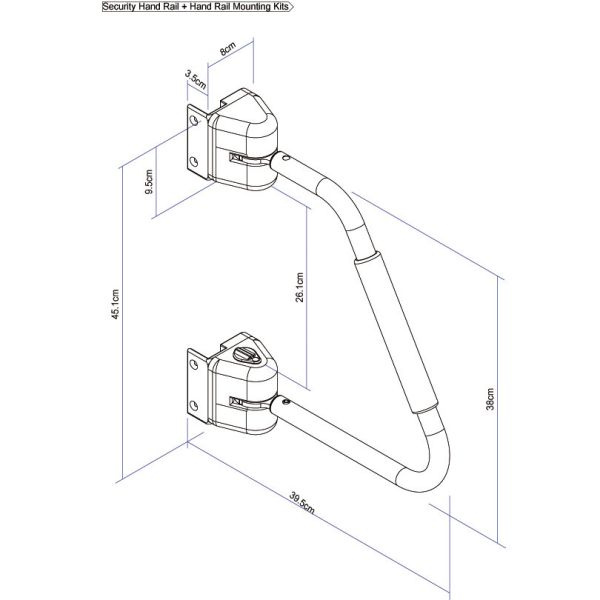 Security Hand Rail + Hand Rail Mounting Kits

8cm

3.5cm

9.5cm

45.1cm

26.1cm

38cm

39.5cm