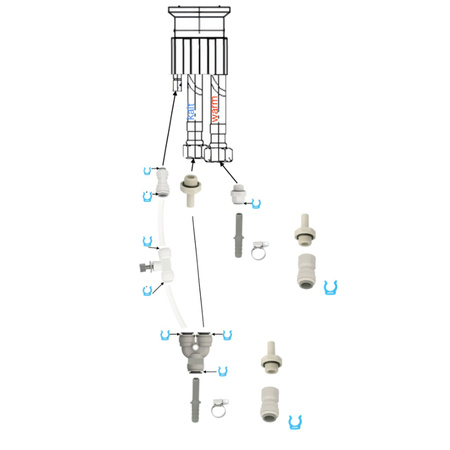 kalt
warm