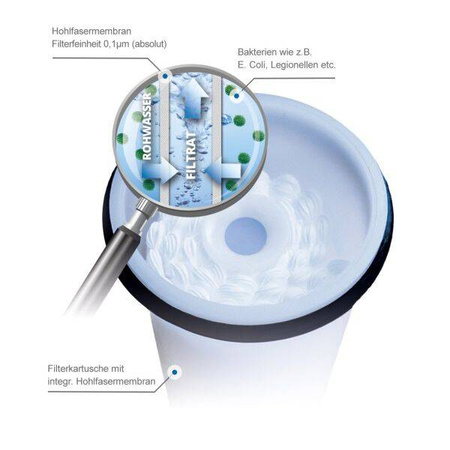 Hohlfasermembran
Filterfeinheit 0,1µm (absolut)

Bakterien wie z.B.
E. Coli, Legionellen etc.

ROHWASSER

FILTRAT

Filterkartusche mit
integr. Hohlfasermembran